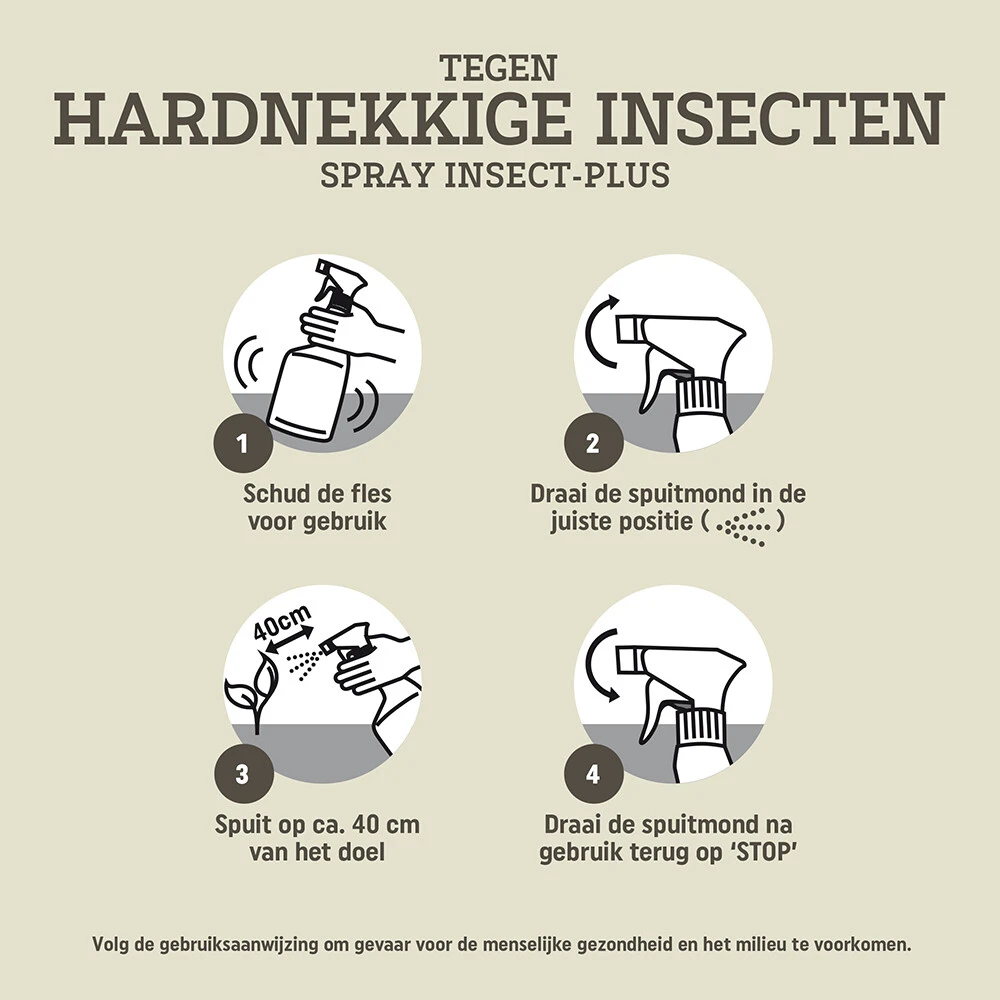 TEGEN
HARDNEKKIGE INSECTEN
SPRAY INSECT-PLUS

1
Schud de fles voor gebruik

2
Draai de spuitmond in de juiste positie ( )

40cm
3
Spuit op ca. 40 cm van het doel

4
Draai de spuitmond na gebruik terug op 'STOP'

Volg de gebruiksaanwijzing om gevaar voor de menselijke gezondheid en het milieu te voorkomen.